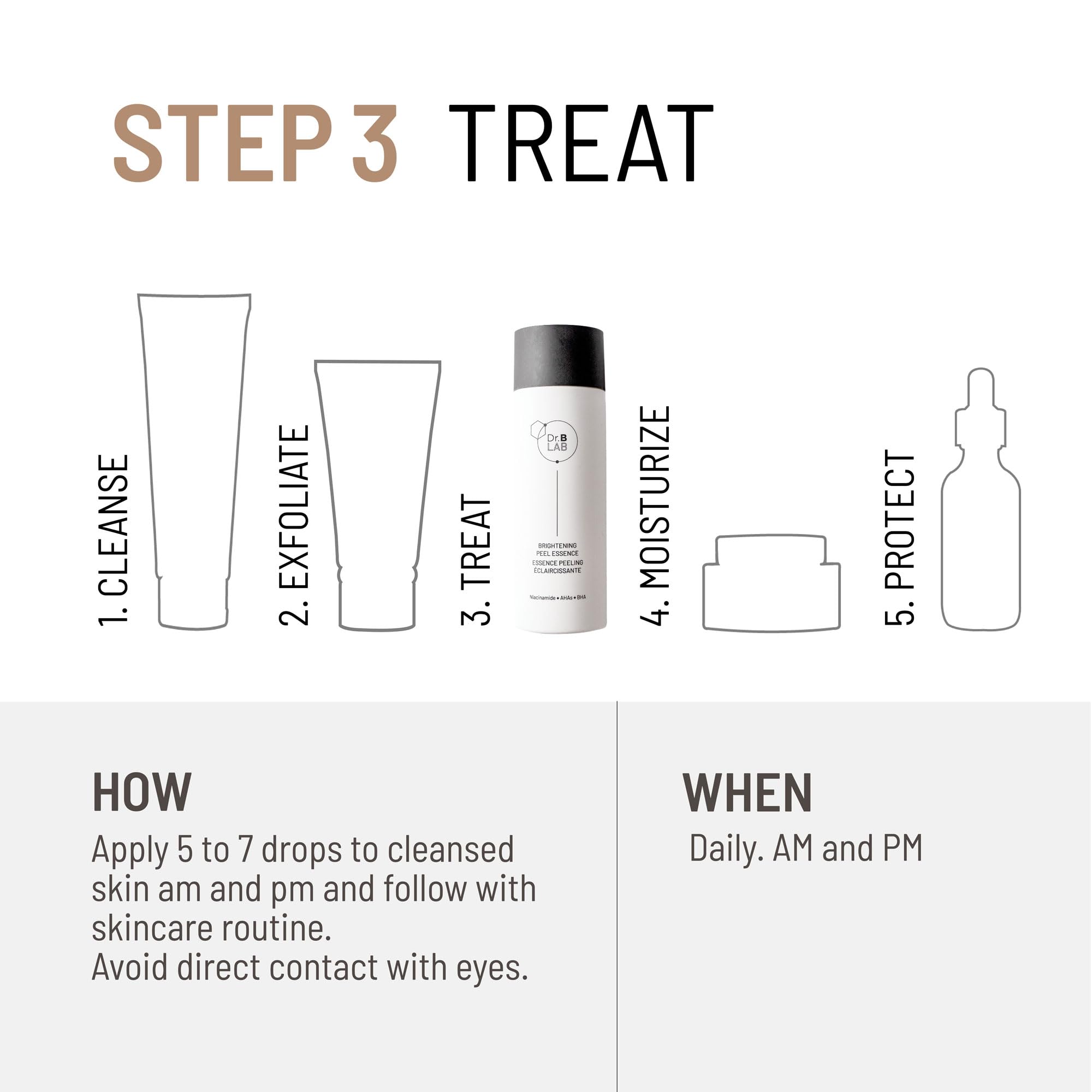 STEP 3 TREAT

1. CLEANSE

2. EXFOLIATE

3. TREAT

Dr.B LAB

BRIGHTENING PEEL ESSENCE
ESSENCE PEELING ÉCLAIRCISSANTE

Niacinamide + AHAs + BHA

4. MOISTURIZE

5. PROTECT

HOW

Apply 5 to 7 drops to cleansed skin am and pm and follow with skincare routine.
Avoid direct contact with eyes.

WHEN

Daily. AM and PM